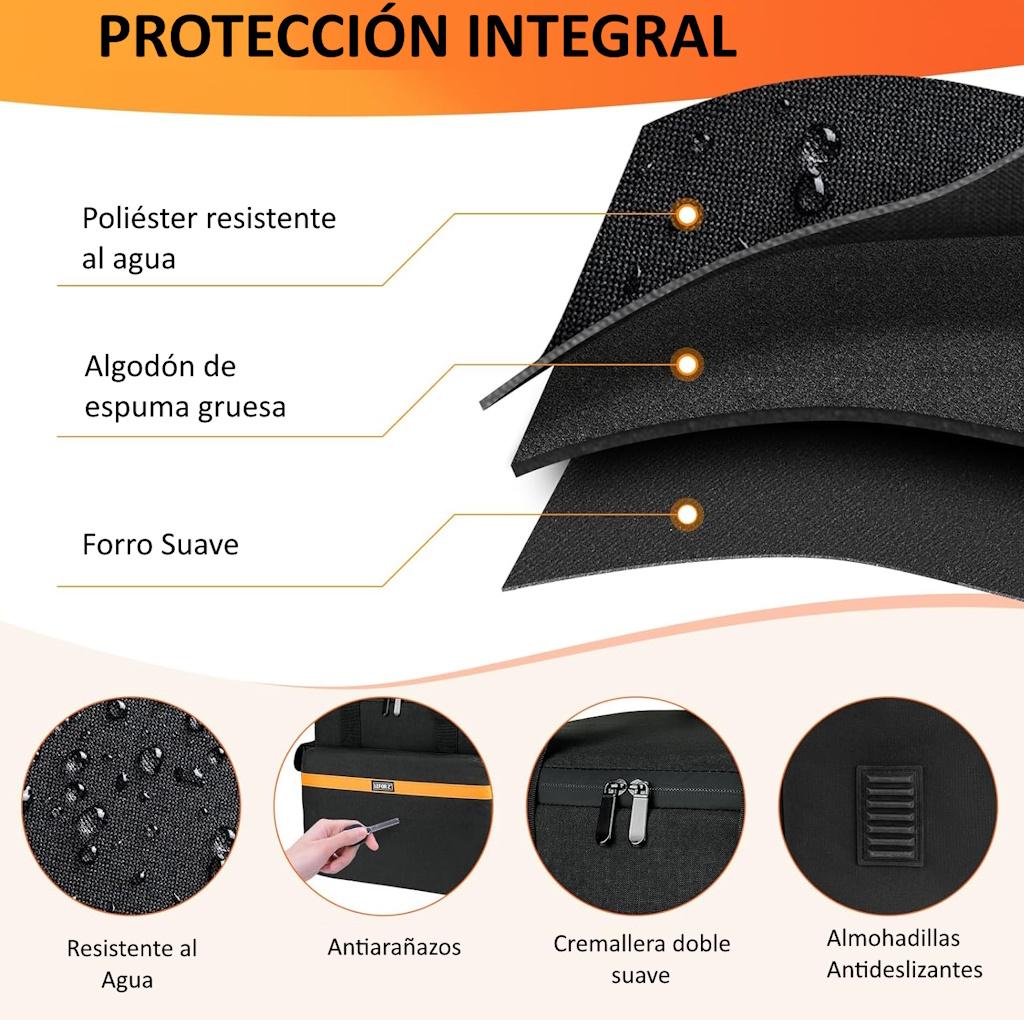 PROTECCIÓN INTEGRAL

Poliéster resistente al agua

Algodón de espuma gruesa

Forro Suave

Resistente al Agua

Antiarañazos

Cremallera doble suave

Almohadillas Antideslizantes